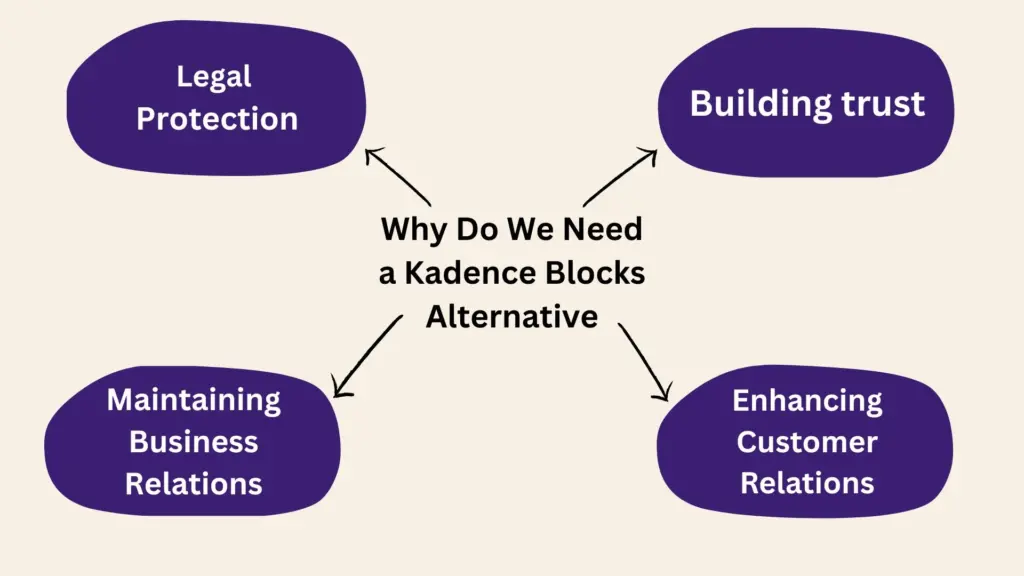 Legal Protection

Building trust

Why Do We Need a Kadence Blocks Alternative

Maintaining Business Relations

Enhancing Customer Relations